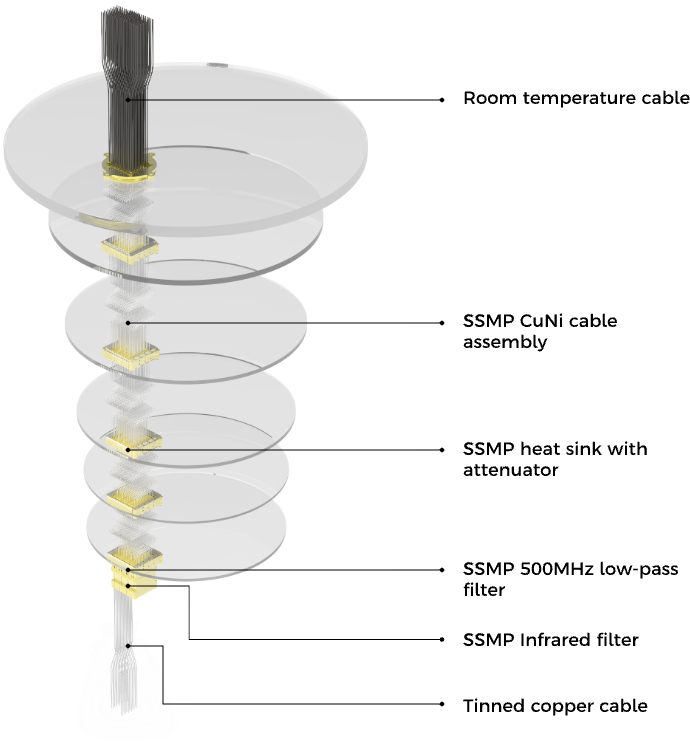 Room temperature cable

SSMP CuNi cable assembly

SSMP heat sink with attenuator

SSMP 500MHz low-pass filter

SSMP Infrared filter

Tinned copper cable